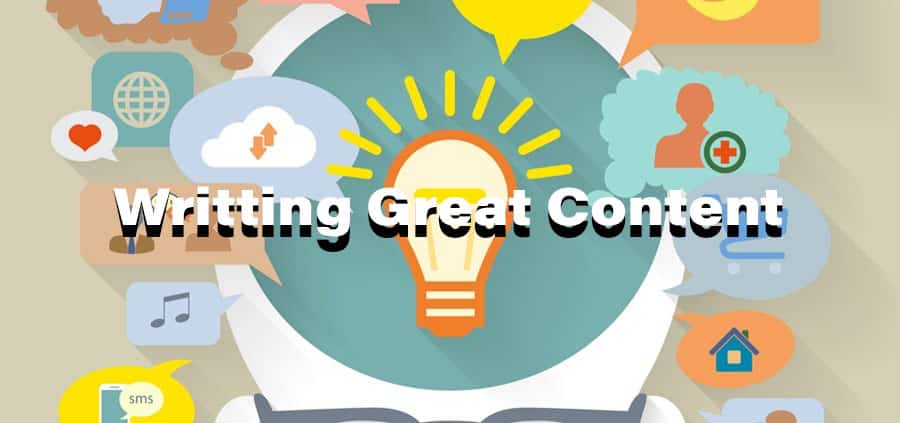 Writting Great Content

sms